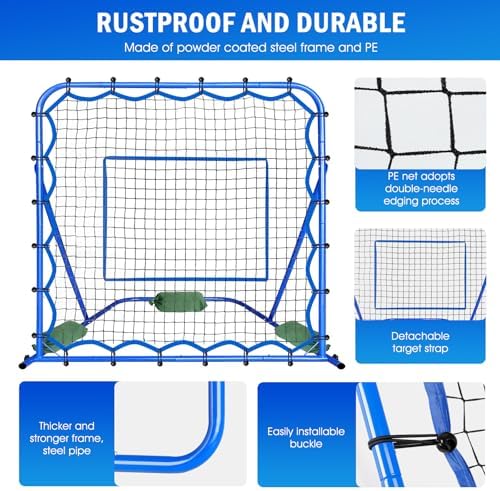 RUSTPROOF AND DURABLE

Made of powder coated steel frame and PE

PE net adopts double-needle edging process

Detachable target strap

Thicker and stronger frame, steel pipe

Easily installable buckle