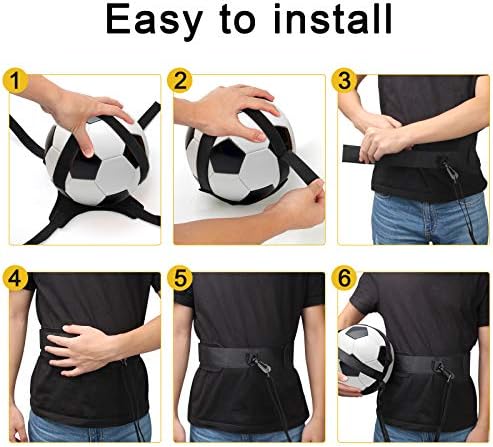 Easy to install

1

2

3

4

5

6